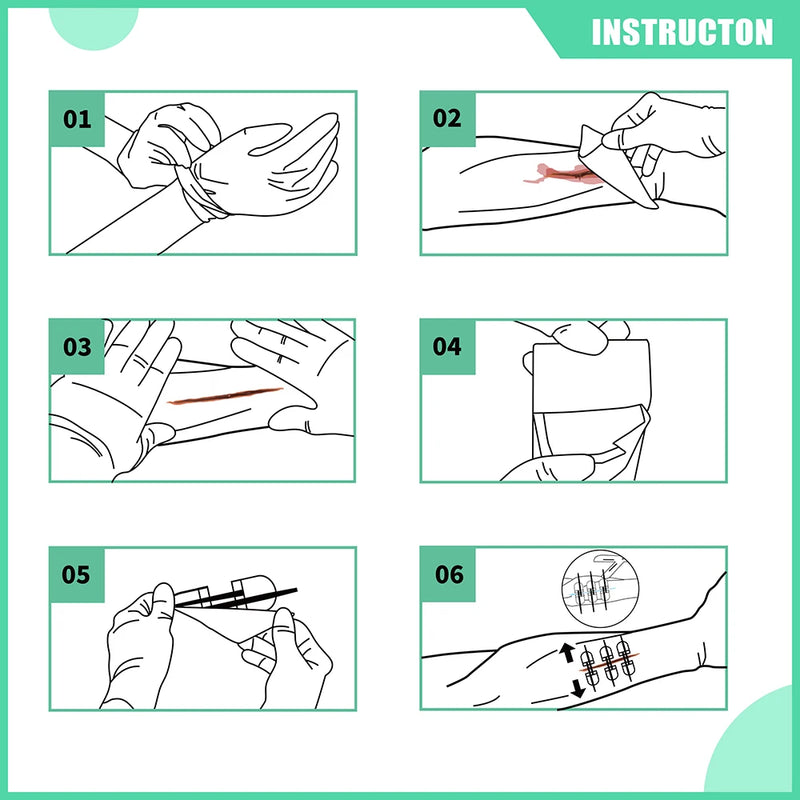 INSTRUCTON

01

02

03

04

05

06