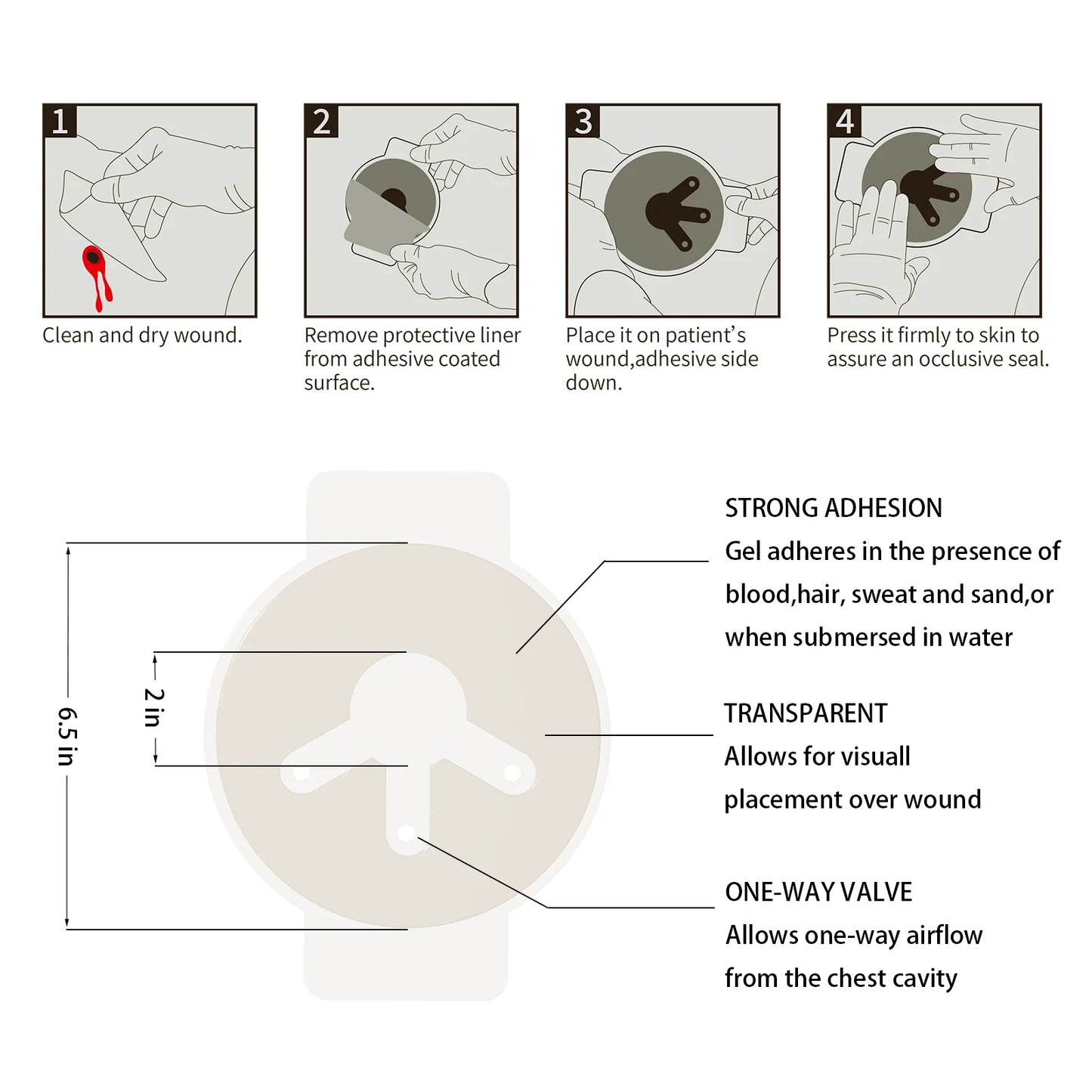 1
Clean and dry wound.

2
Remove protective liner from adhesive coated surface.

3
Place it on patient's wound,adhesive side down.

4
Press it firmly to skin to assure an occlusive seal.

6.5 in

2 in

STRONG ADHESION
Gel adheres in the presence of blood,hair, sweat and sand,or when submersed in water

TRANSPARENT
Allows for visuall placement over wound

ONE-WAY VALVE
Allows one-way airflow from the chest cavity