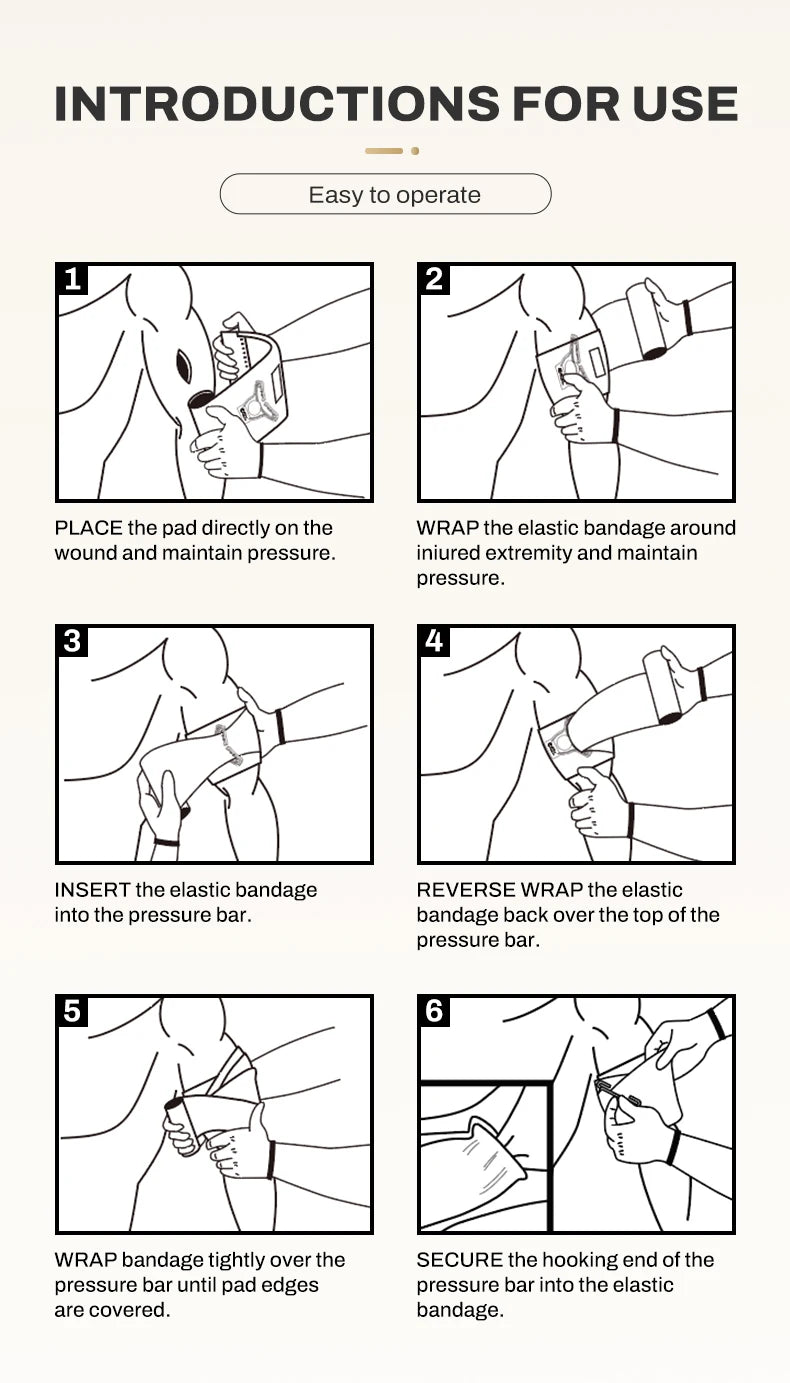 INTRODUCTIONS FOR USE

Easy to operate

1

PLACE the pad directly on the wound and maintain pressure.

2

WRAP the elastic bandage around iniured extremity and maintain pressure.

3

INSERT the elastic bandage into the pressure bar.

4

REVERSE WRAP the elastic bandage back over the top of the pressure bar.

5

WRAP bandage tightly over the pressure bar until pad edges are covered.

6

SECURE the hooking end of the pressure bar into the elastic bandage.