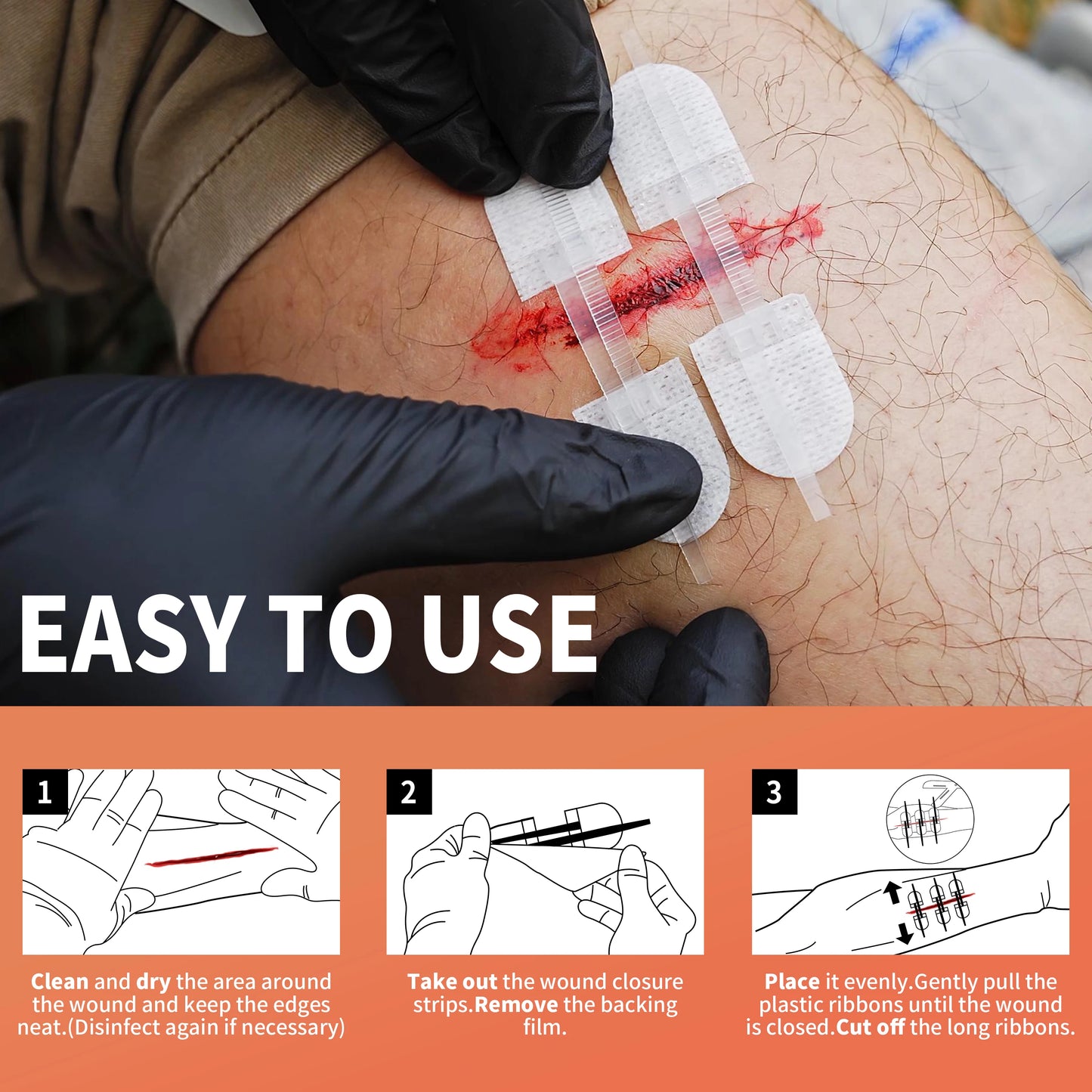 EASY TO USE

1

Clean and dry the area around the wound and keep the edges neat.(Disinfect again if necessary)

2

Take out the wound closure strips.Remove the backing film.

3

Place it evenly.Gently pull the plastic ribbons until the wound is closed.Cut off the long ribbons.